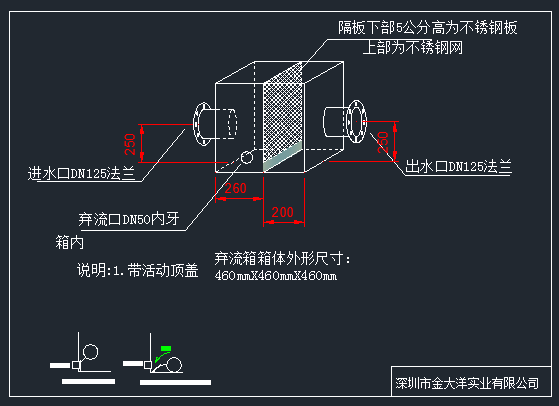 隔板下部5公分高为不锈钢板
上部为不锈钢网

250

250

进水口DN125法兰

出水口DN125法兰

260

200

弃流口DN50内牙

箱内

说明:1.带活动顶盖

弃流箱箱体外形尺寸:
460mmX460mmX460mm

深圳市金大洋实业有限公司